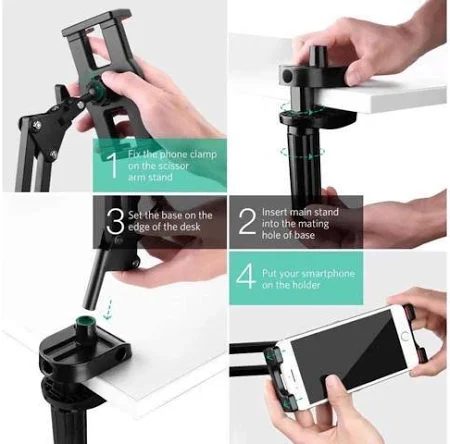 1 Fix the phone clamp on the scissor arm stand

3 Set the base on the edge of the desk

2 Insert main stand into the mating hole of base

4 Put your smartphone on the holder