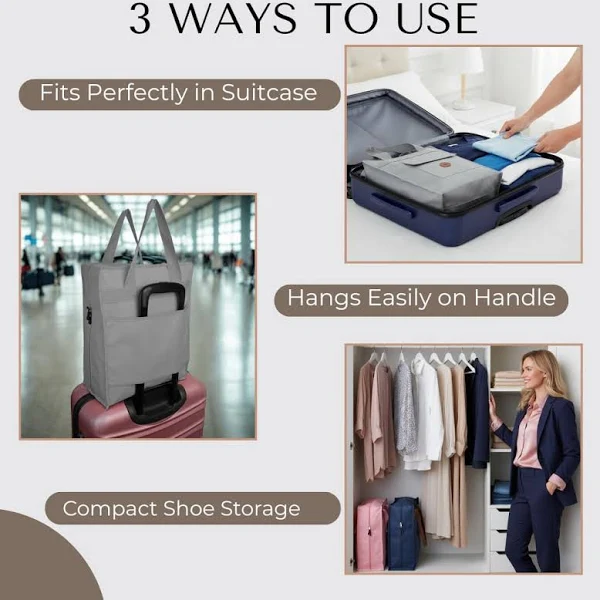 3 WAYS TO USE

Fits Perfectly in Suitcase

Hangs Easily on Handle

Compact Shoe Storage