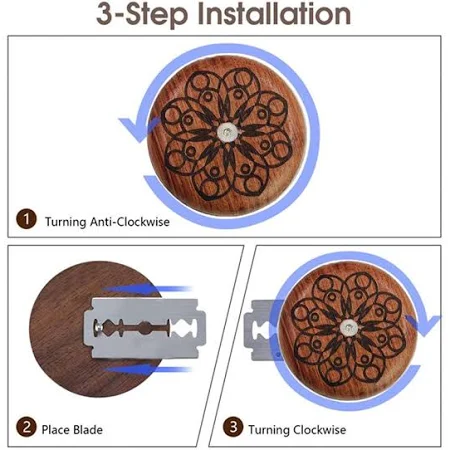 3-Step Installation

1 Turning Anti-Clockwise

2 Place Blade

3 Turning Clockwise