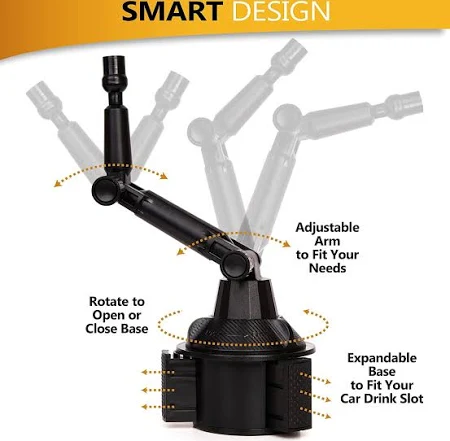 SMART DESIGN

Adjustable Arm to Fit Your Needs

Rotate to Open or Close Base

Expandable Base to Fit Your Car Drink Slot