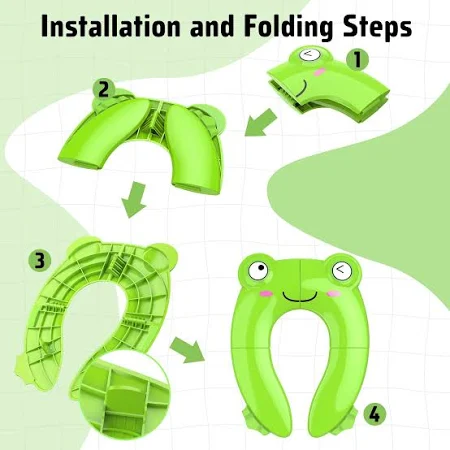 Installation and Folding Steps

1

2

3

4