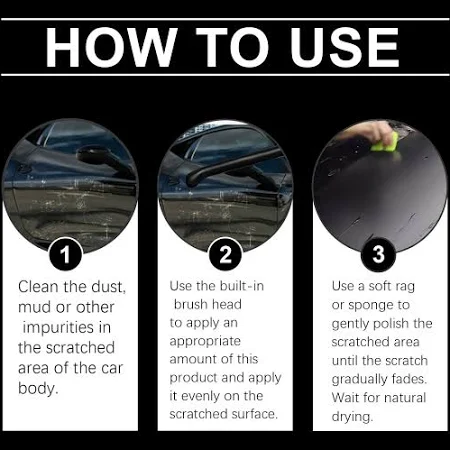 HOW TO USE

1

Clean the dust, mud or other impurities in the scratched area of the car body.

2

Use the built-in brush head to apply an appropriate amount of this product and apply it evenly on the scratched surface.

3

Use a soft rag or sponge to gently polish the scratched area until the scratch gradually fades. Wait for natural drying.