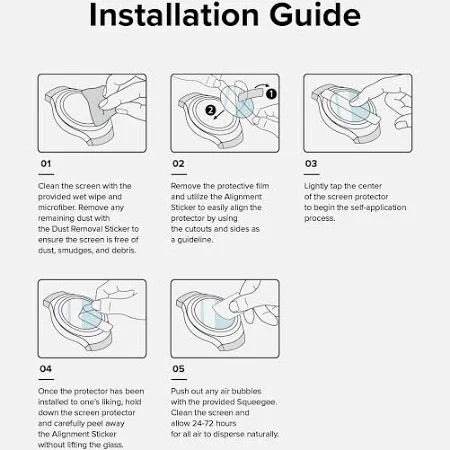 Installation Guide

1

2

01

Clean the screen with the provided wet wipe and microfiber. Remove any remaining dust with the Dust Removal Sticker to ensure the screen is free of dust, smudges, and debris.

02

Remove the protective film and utilize the Alignment Sticker to easily align the protector by using the cutouts and sides as a guideline.

03

Lightly tap the center of the screen protector to begin the self-application process.

04

Once the protector has been installed to one's liking, hold down the screen protector and carefully peel away the Alignment Sticker without lifting the glass.

05

Push out any air bubbles with the provided Squeegee. Clean the screen and allow 24-72 hours for all air to disperse naturally.