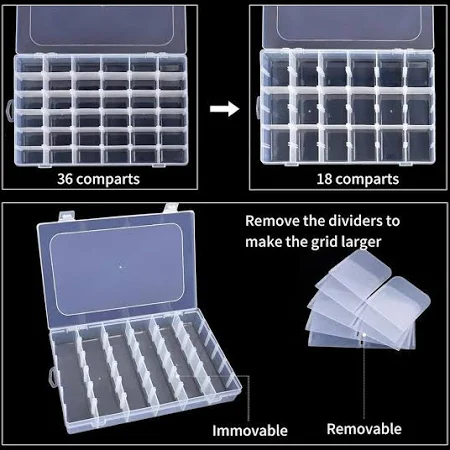 36 comparts

18 comparts

Remove the dividers to make the grid larger

Immovable

Removable