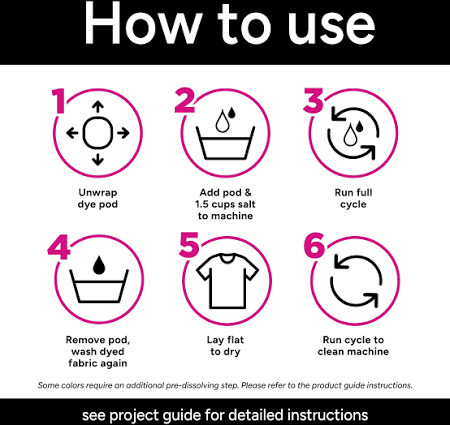 How to use

1
Unwrap dye pod

2
Add pod & 1.5 cups salt to machine

3
Run full cycle

4
Remove pod, wash dyed fabric again

5
Lay flat to dry

6
Run cycle to clean machine

Some colors require an additional pre-dissolving step. Please refer to the product guide instructions.

see project guide for detailed instructions