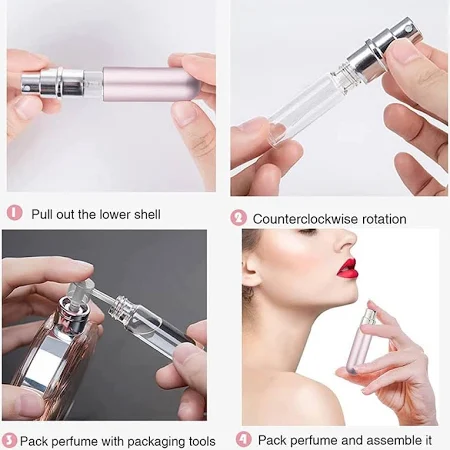 1 Pull out the lower shell

2 Counterclockwise rotation

3 Pack perfume with packaging tools

4 Pack perfume and assemble it