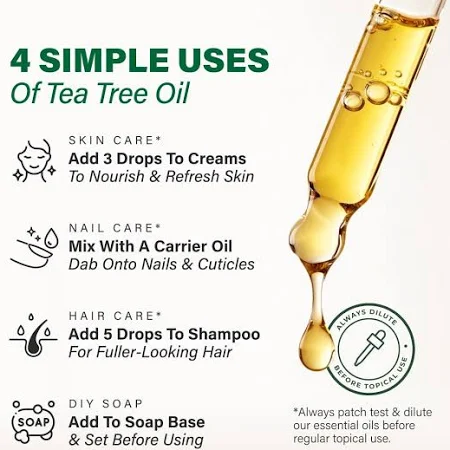 4 SIMPLE USES
Of Tea Tree Oil

SKIN CARE*
Add 3 Drops To Creams
To Nourish & Refresh Skin

NAIL CARE*
Mix With A Carrier Oil
Dab Onto Nails & Cuticles

HAIR CARE*
Add 5 Drops To Shampoo
For Fuller-Looking Hair

SOAP
DIY SOAP
Add To Soap Base
& Set Before Using

ALWAYS DILUTE BEFORE TOPICAL USE

*Always patch test & dilute our essential oils before regular topical use.