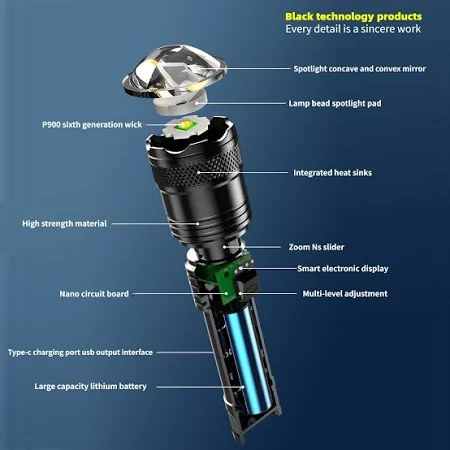 Black technology products
Every detail is a sincere work

Spotlight concave and convex mirror

Lamp bead spotlight pad

P900 sixth generation wick

Integrated heat sinks

High strength material

Zoom Ns slider

Smart electronic display

Nano circuit board

Multi-level adjustment

Type-c charging port usb output interface

Large capacity lithium battery