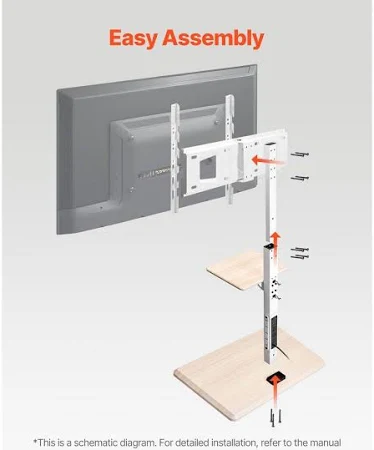 Easy Assembly

*This is a schematic diagram. For detailed installation, refer to the manual