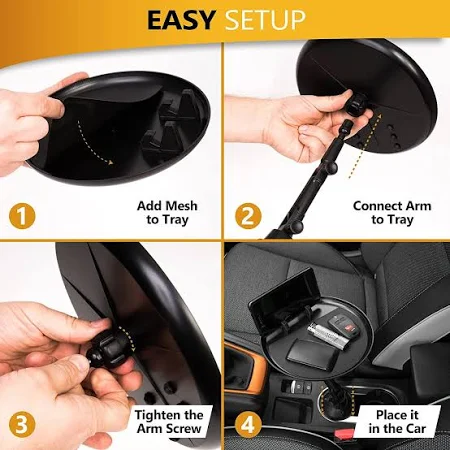 EASY SETUP

1

Add Mesh to Tray

2

Connect Arm to Tray

3

Tighten the Arm Screw

4

Place it in the Car