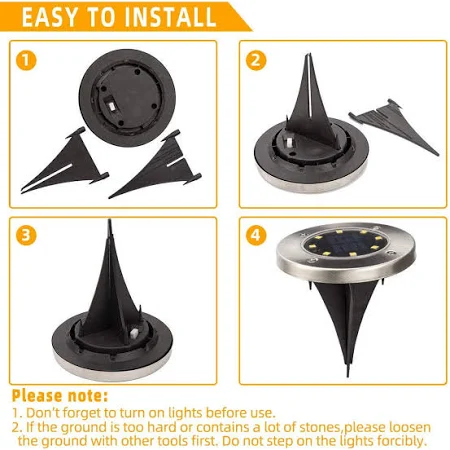 EASY TO INSTALL

1

2

3

4

Please note:
1. Don't forget to turn on lights before use.
2. If the ground is too hard or contains a lot of stones,please loosen the ground with other tools first. Do not step on the lights forcibly.