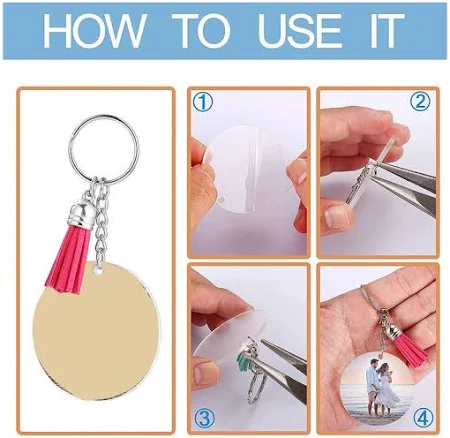 HOW TO USE IT

①

②

③

④