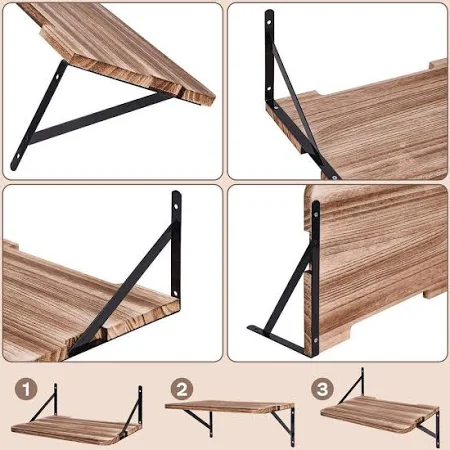 1

2

3