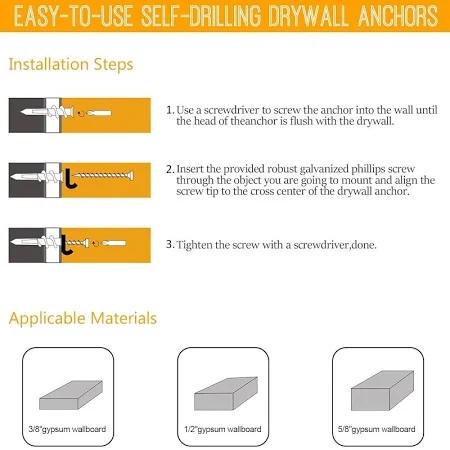 EASY-TO-USE SELF-DRILLING DRYWALL ANCHORS

Installation Steps

1. Use a screwdriver to screw the anchor into the wall until the head of theanchor is flush with the drywall.

2. Insert the provided robust galvanized phillips screw through the object you are going to mount and align the screw tip to the cross center of the drywall anchor.

3. Tighten the screw with a screwdriver,done.

Applicable Materials

3/8"gypsum wallboard

1/2"gypsum wallboard

5/8"gypsum wallboard